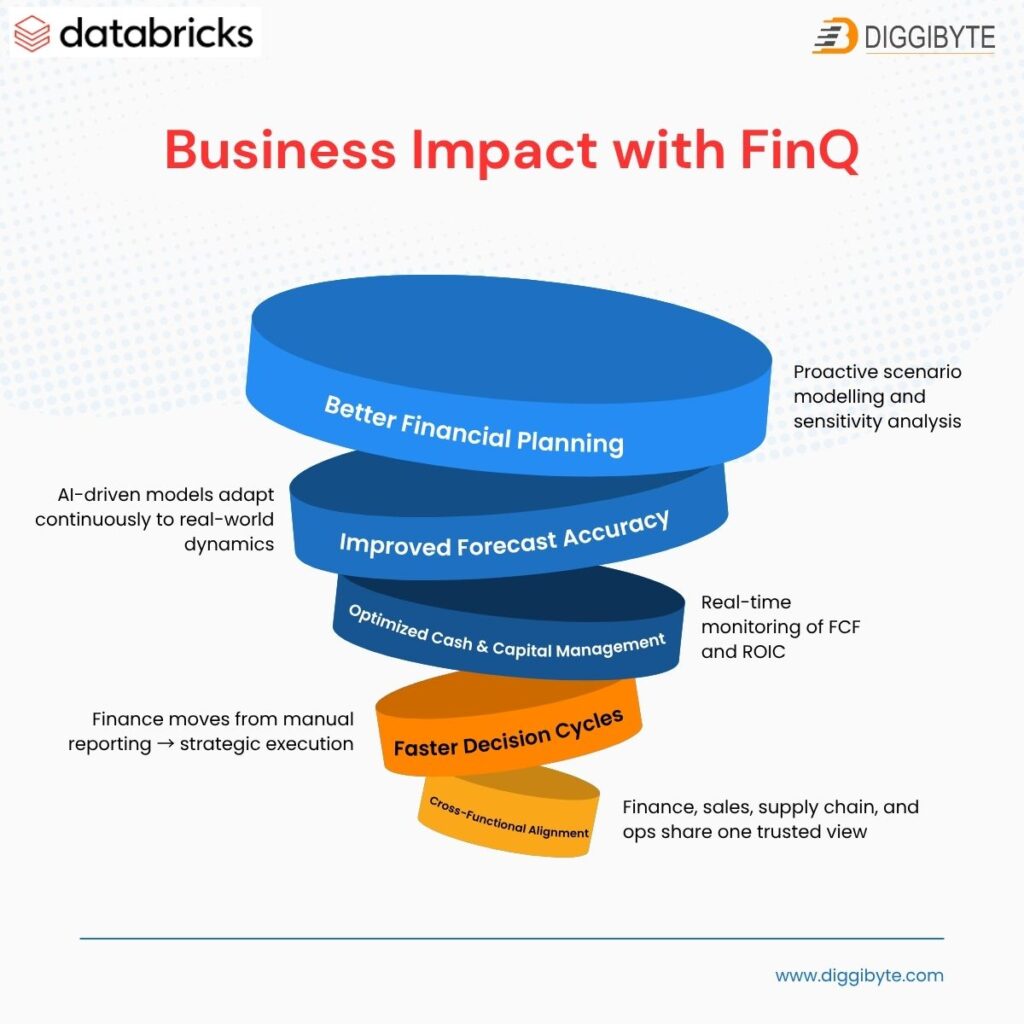 databricks

DIGGIBYTE

Business Impact with FinQ

Better Financial Planning

Proactive scenario modelling and sensitivity analysis

AI-driven models adapt continuously to real-world dynamics

Improved Forecast Accuracy

Optimized Cash & Capital Management

Real-time monitoring of FCF and ROIC

Finance moves from manual reporting → strategic execution

Faster Decision Cycles

Cross-Functional Alignment

Finance, sales, supply chain, and ops share one trusted view

www.diggibyte.com